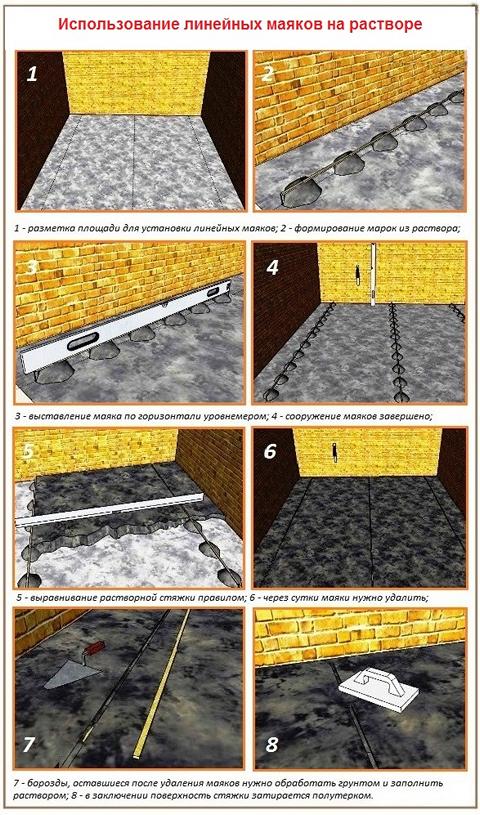 Использование линейных маяков на растворе

1

2

1 - разметка площади для установки линейных маяков; 2 - формирование марок из раствора;

3

4

3 - выставление маяка по горизонтали уровнемером; 4 - сооружение маяков завершено;

5

6

5 - выравнивание растворной стяжки правилом; 6 - через сутки маяки нужно удалить;

7

8

7 - борозды, оставшиеся после удаления маяков нужно обработать грунтом и заполнить раствором; 8 - в заключении поверхность стяжки затирается полутерком.